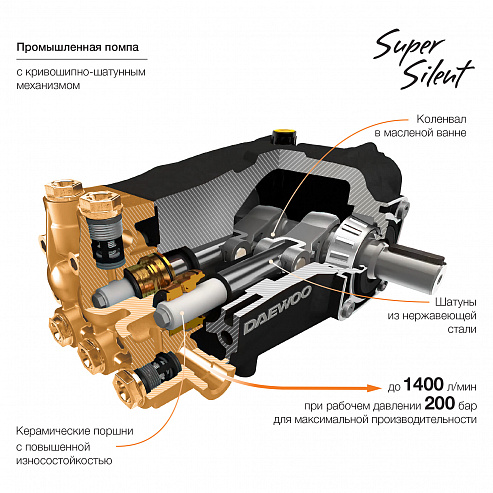 Промышленная помпа

с кривошипно-шатунным механизмом

Super Silent

Коленвал в масленой ванне

DAEWOO

Шатуны из нержавеющей стали

до 1400 л/мин при рабочем давлении 200 бар для максимальной производительности

Керамические поршни с повышенной износостойкостью